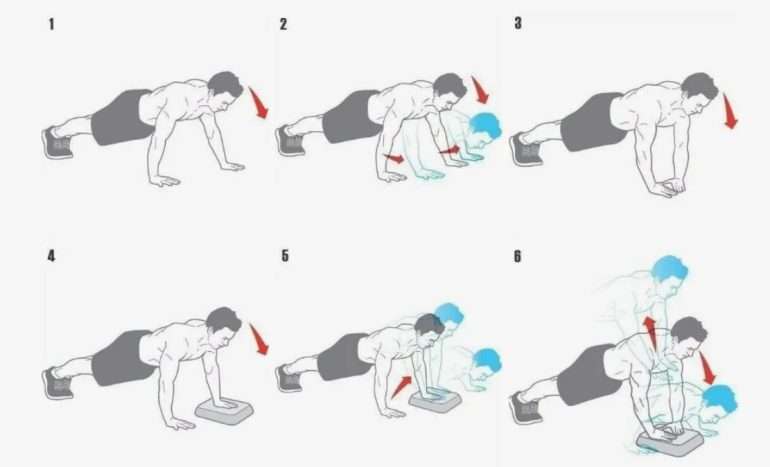 1

2

3

4

5

6