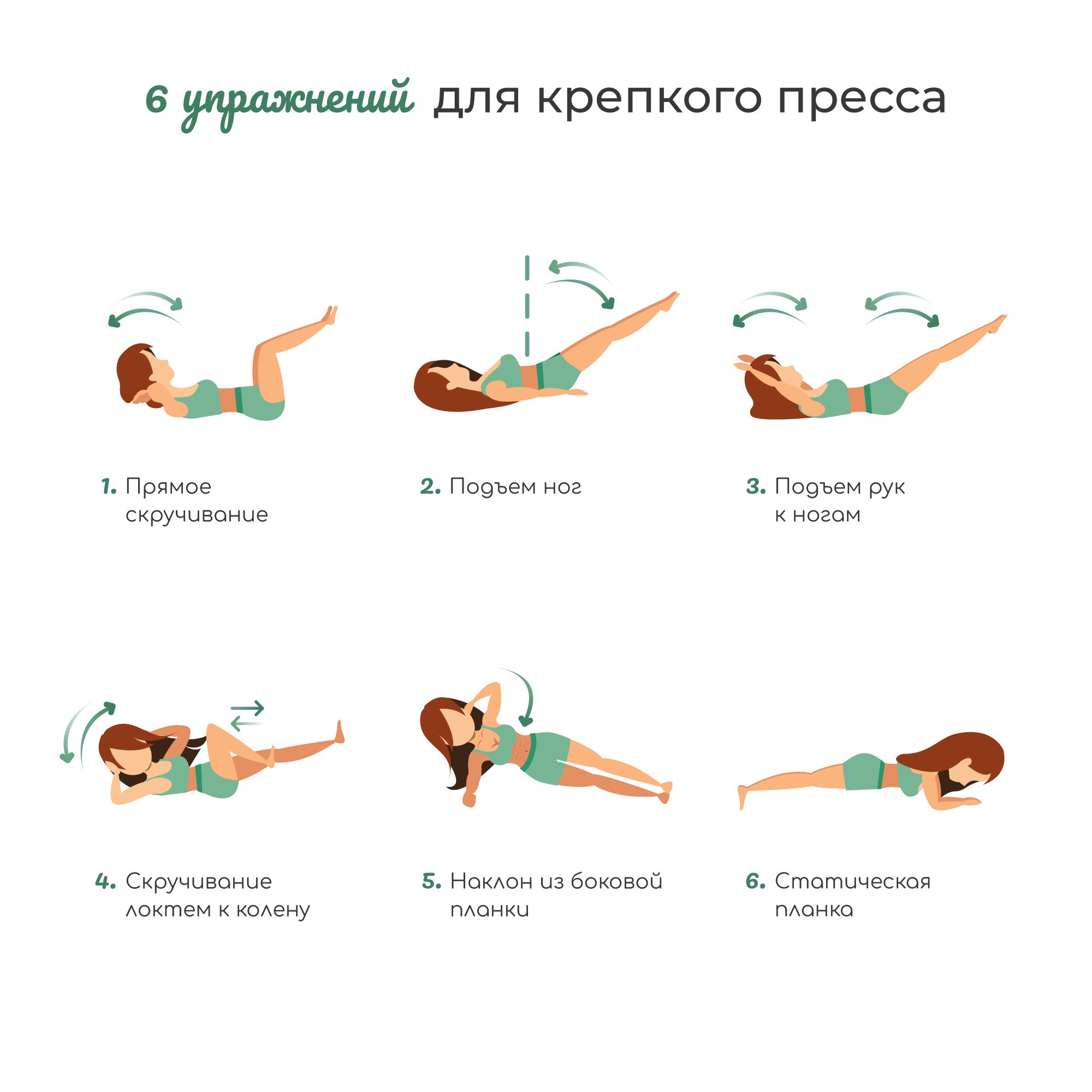 6 упражнений для крепкого пресса

1. Прямое скручивание

2. Подъем ног

3. Подъем рук к ногам

4. Скручивание локтем к колену

5. Наклон из боковой планки

6. Статическая планка