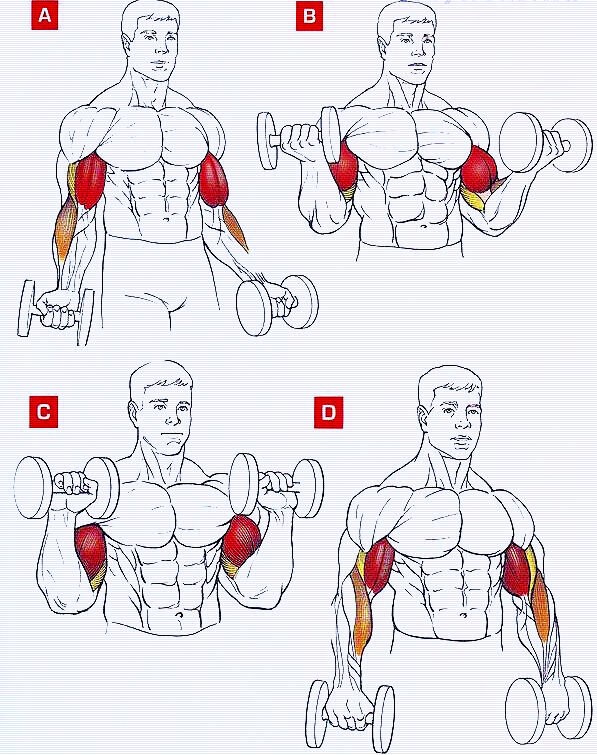 A

B

C

D