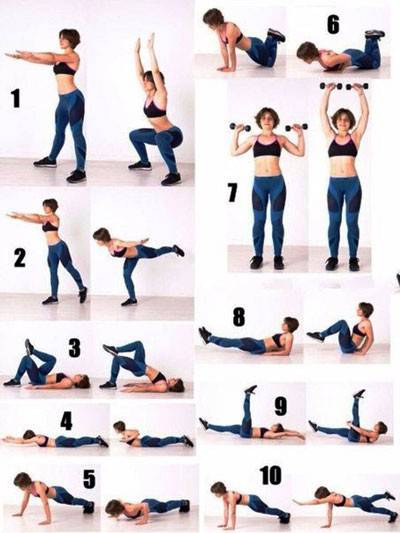 1

2

3

4

5

6

7

8

9

10